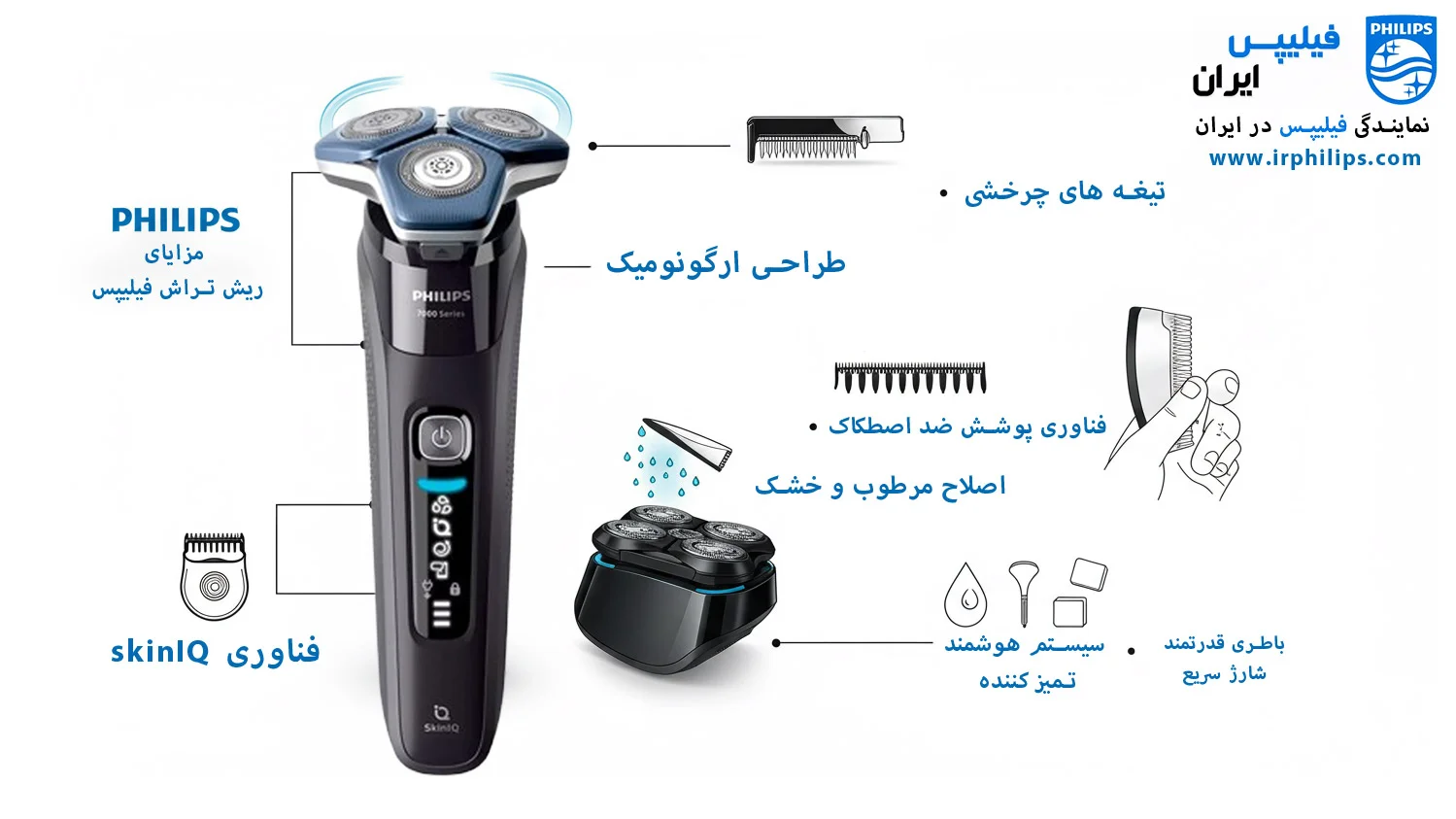 PHILIPS
فیلیپس
ایران
نمایندگی فیلیپس در ایران
www.irphilips.com

PHILIPS
مزایای
ریش تراش فیلیپس

تیغه های چرخشی

طراحی ارگونومیک

PHILIPS
7000 Series

فناوری پوشش ضد اصطکاک

اصلاح مرطوب و خشک

فناوری skinIQ

SkinIQ

سیستم هوشمند
تمیز کننده

باطری قدرتمند
شارژ سریع